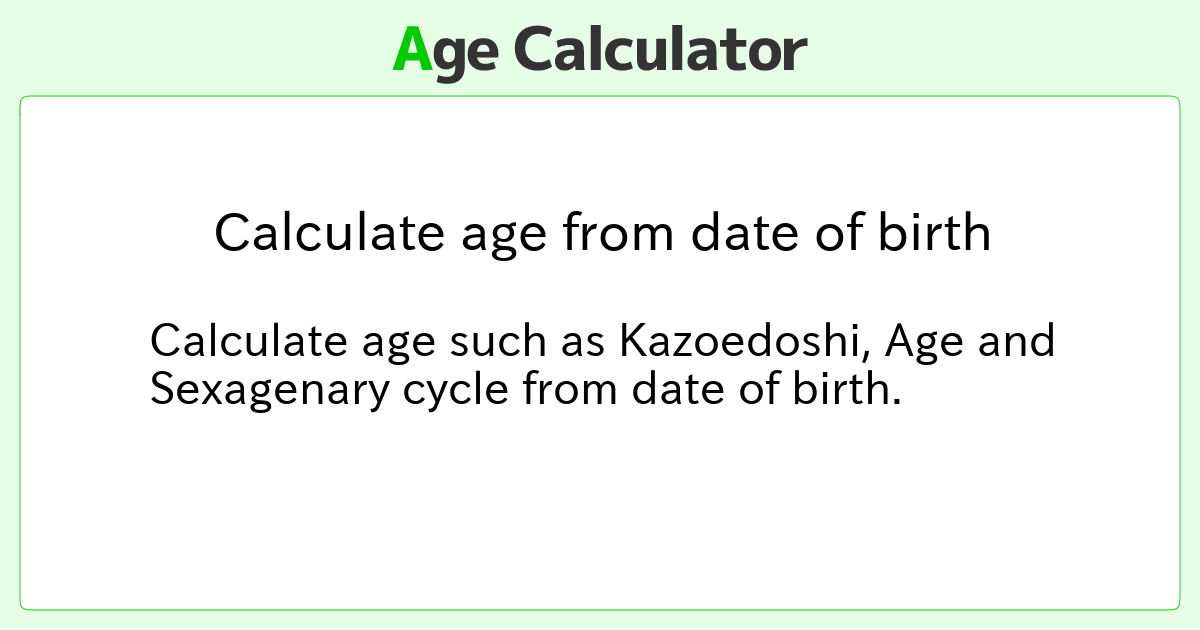 Age Calculator

Calculate age from date of birth

Calculate age such as Kazoedoshi, Age and Sexagenary cycle from date of birth.